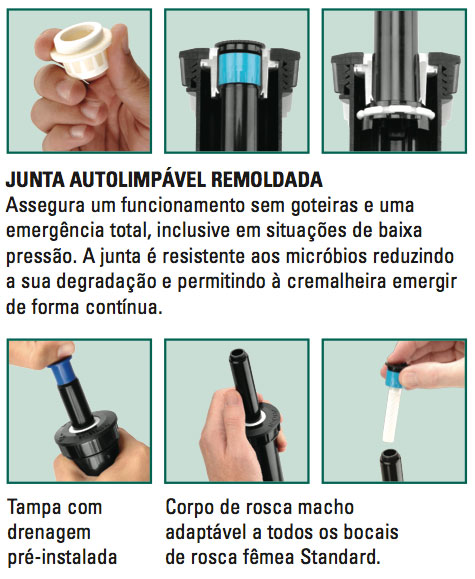 JUNTA AUTOLIMPÁVEL REMOLDADA
Assegura um funcionamento sem goteiras e uma emergência total, inclusive em situações de baixa pressão. A junta é resistente aos micróbios reduzindo a sua degradação e permitindo à cremalheira emergir de forma contínua.

Tampa com drenagem pré-instalada

Corpo de rosca macho adaptável a todos os bocais de rosca fêmea Standard.